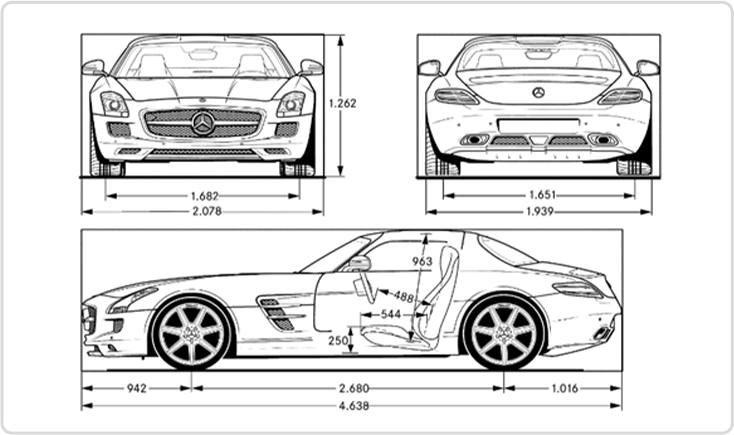 1.262
1.682
2.078
1.651
1.939
963
488
544
250
942
2.680
1.016
4.638